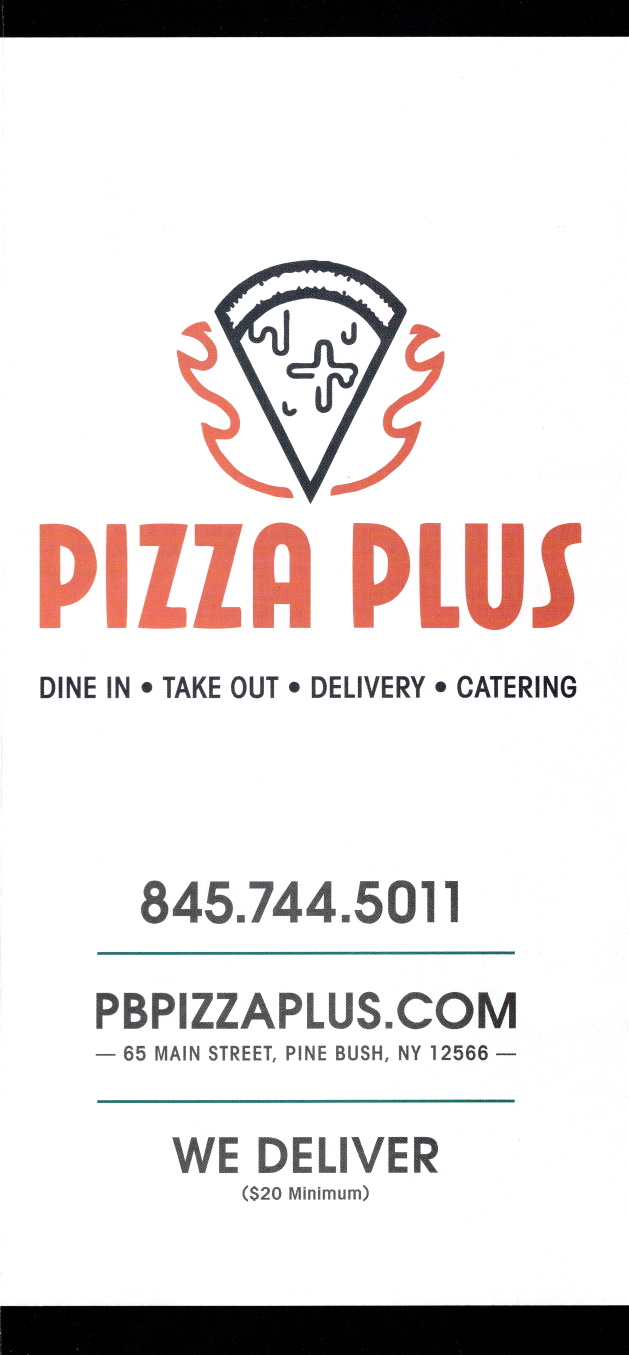 PIZZA PLUS

DINE IN • TAKE OUT • DELIVERY • CATERING

845.744.5011

PBPIZZAPLUS.COM

— 65 MAIN STREET, PINE BUSH, NY 12566 —

WE DELIVER

($20 Minimum)